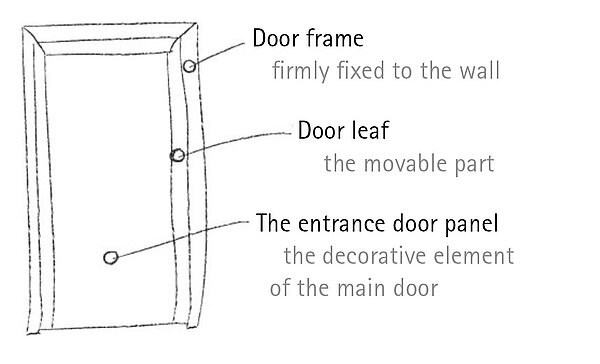 Door frame
firmly fixed to the wall

Door leaf
the movable part

The entrance door panel
the decorative element of the main door