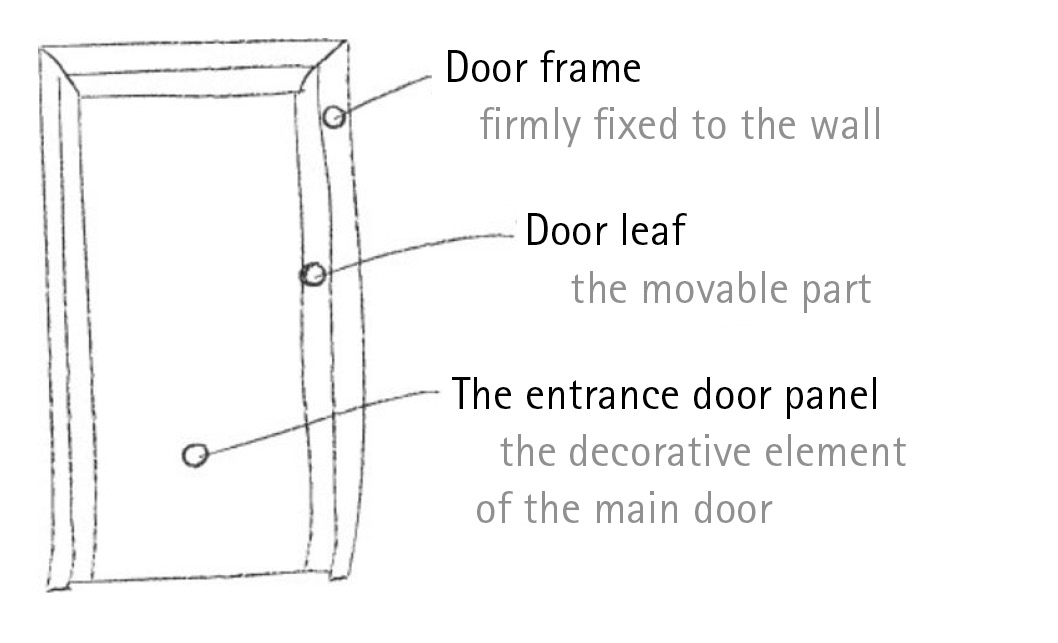 Door frame
firmly fixed to the wall

Door leaf
the movable part

The entrance door panel
the decorative element of the main door